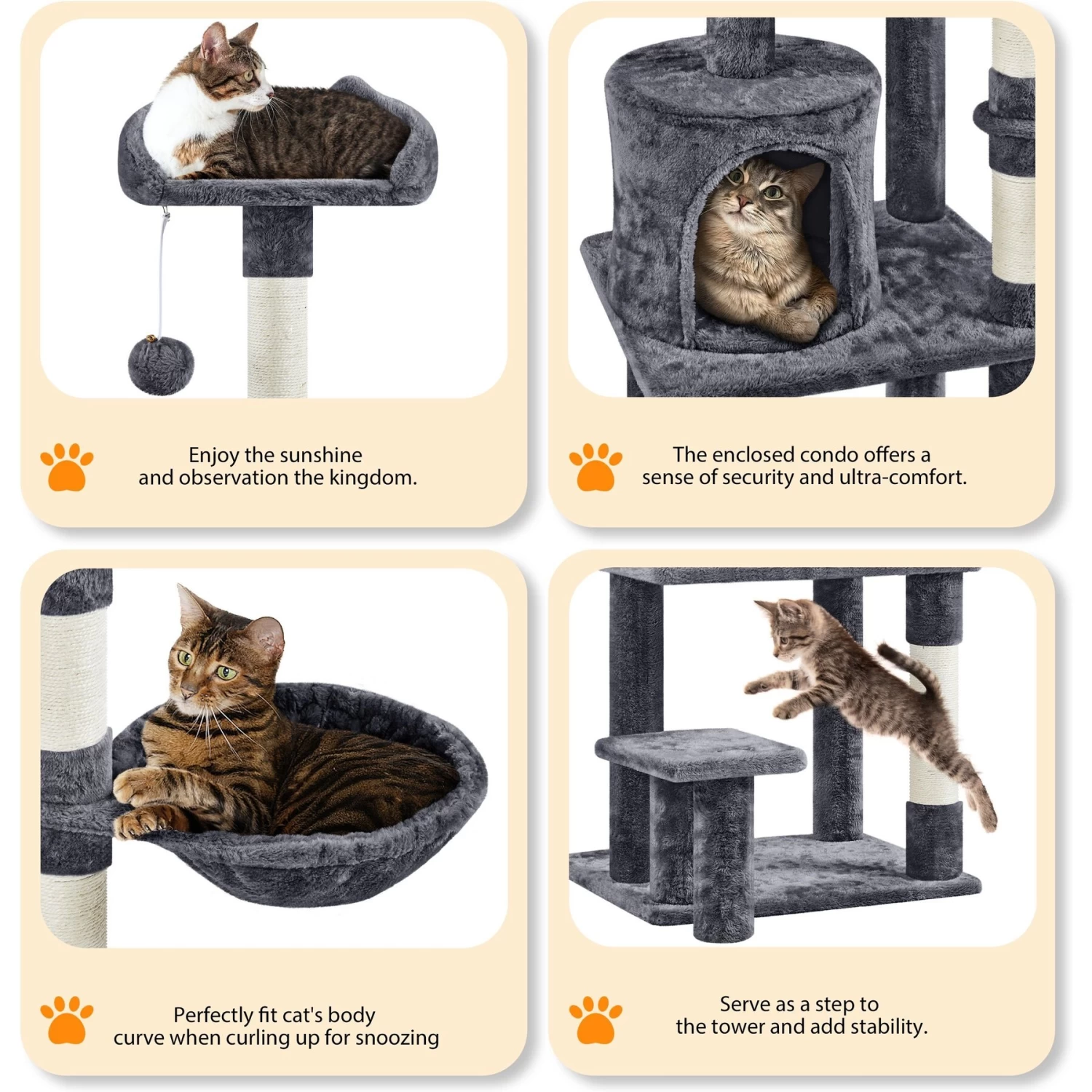 Enjoy the sunshine
and observation the kingdom.

The enclosed condo offers a
sense of security and ultra-comfort.

Perfectly fit cat's body
curve when curling up for snoozing

Serve as a step to
the tower and add stability.