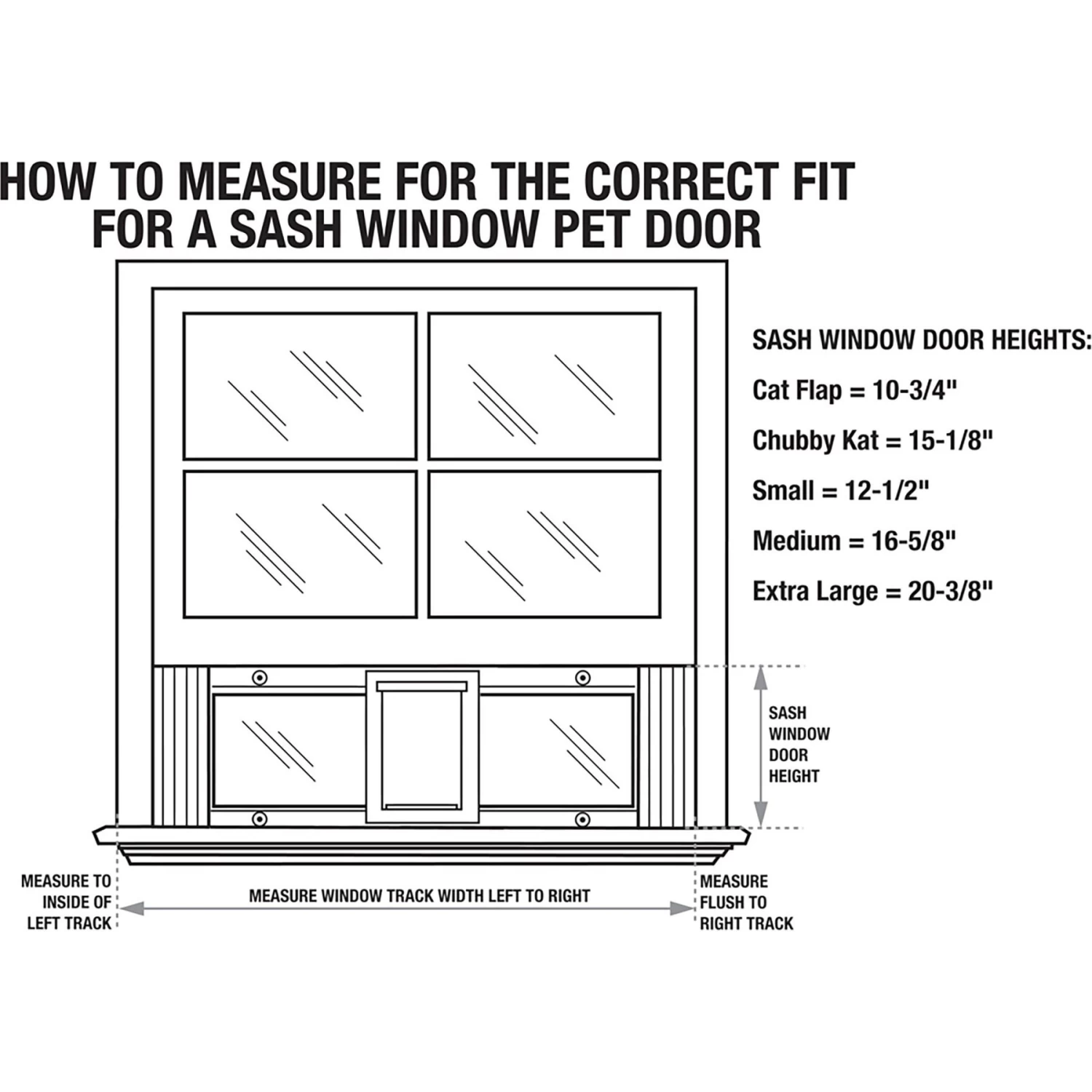 HOW TO MEASURE FOR THE CORRECT FIT FOR A SASH WINDOW PET DOOR

SASH WINDOW DOOR HEIGHTS:

Cat Flap = 10-3/4"

Chubby Kat = 15-1/8"

Small = 12-1/2"

Medium = 16-5/8"

Extra Large = 20-3/8"

SASH WINDOW DOOR HEIGHT

MEASURE TO INSIDE OF LEFT TRACK

MEASURE WINDOW TRACK WIDTH LEFT TO RIGHT

MEASURE FLUSH TO RIGHT TRACK