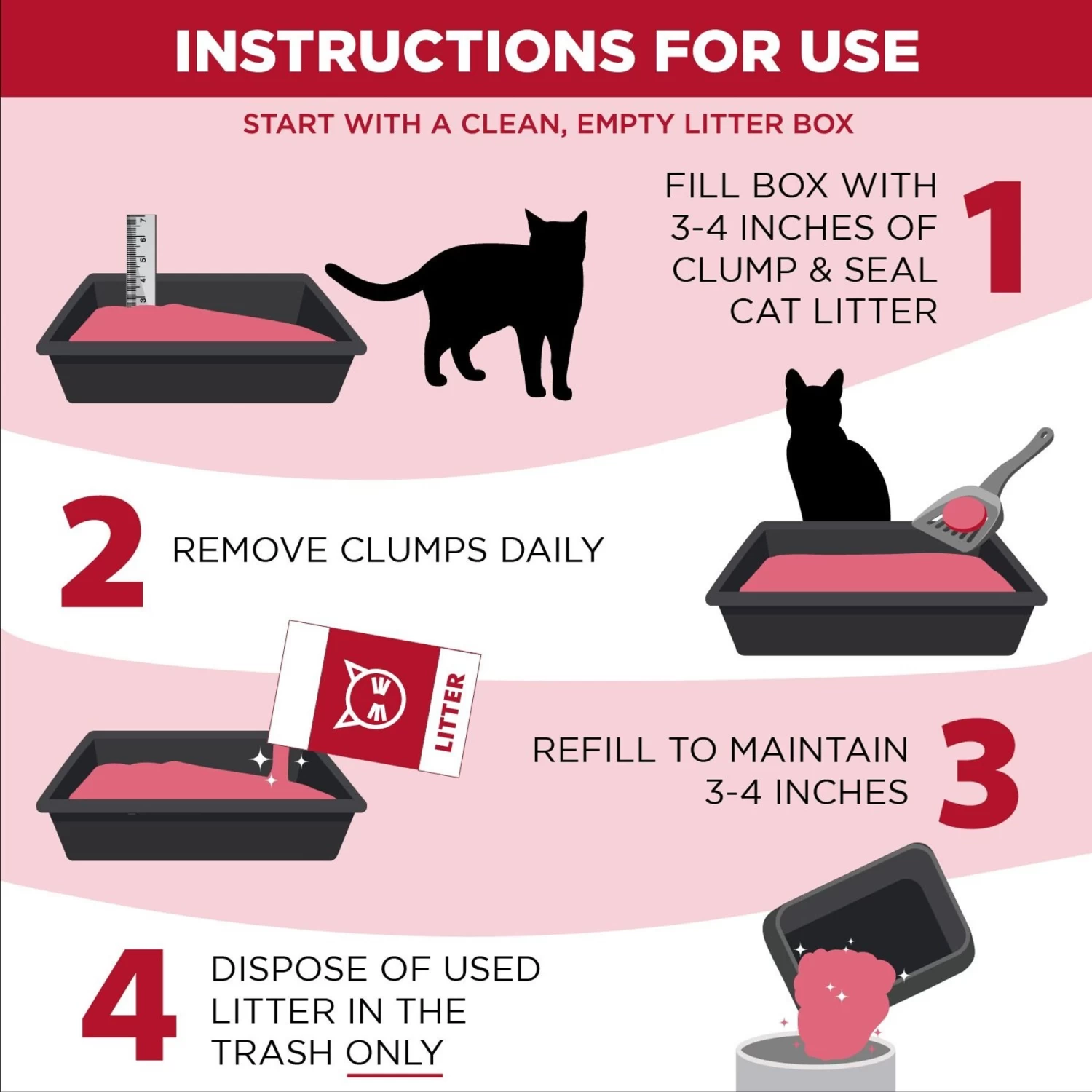 INSTRUCTIONS FOR USE

START WITH A CLEAN, EMPTY LITTER BOX

3 4 5 6 7

FILL BOX WITH 3-4 INCHES OF CLUMP & SEAL CAT LITTER

1

2

REMOVE CLUMPS DAILY

LITTER

REFILL TO MAINTAIN 3-4 INCHES

3

4

DISPOSE OF USED LITTER IN THE TRASH ONLY