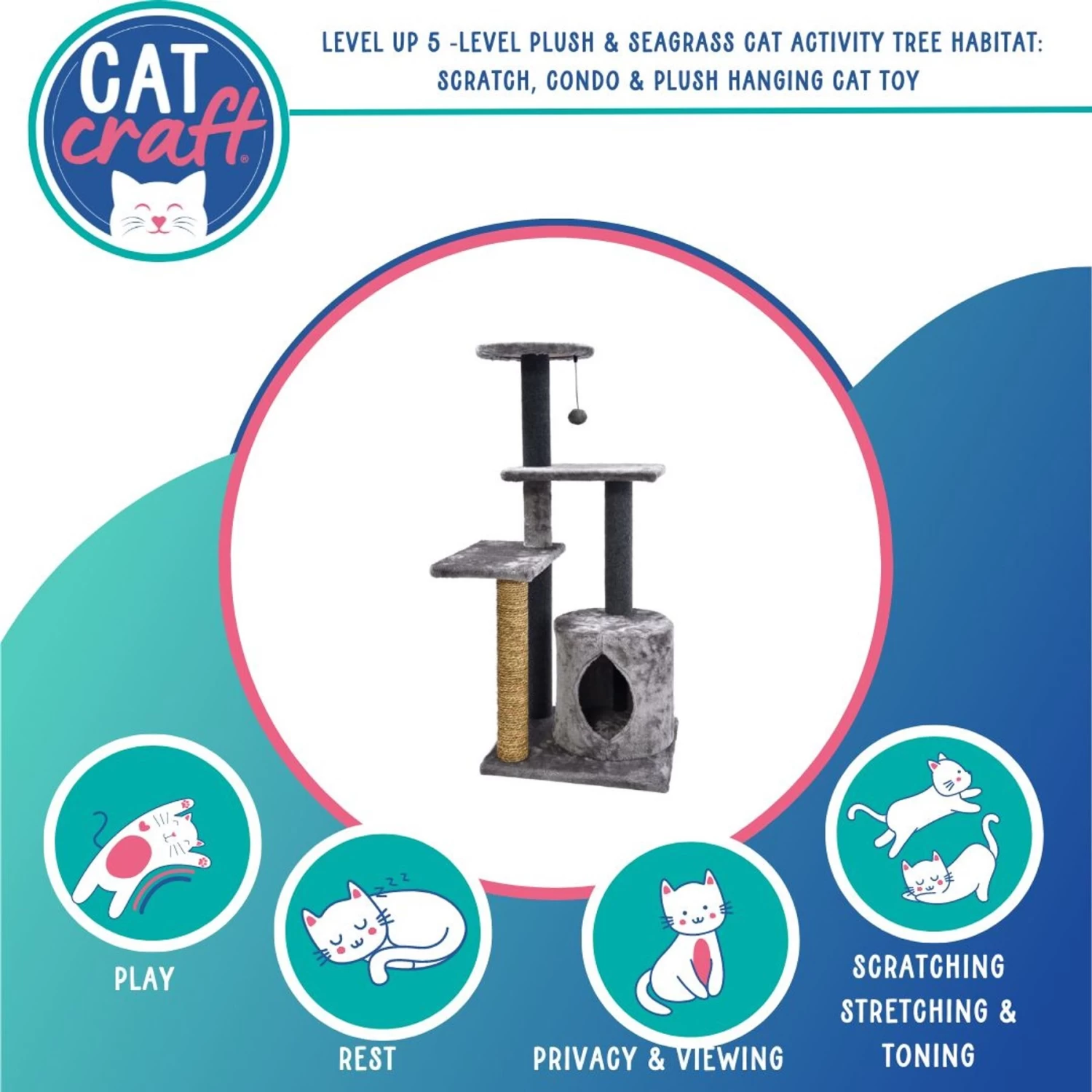 CAT craft®

LEVEL UP 5 -LEVEL PLUSH & SEAGRASS CAT ACTIVITY TREE HABITAT: SCRATCH, CONDO & PLUSH HANGING CAT TOY

PLAY

REST

PRIVACY & VIEWING

SCRATCHING STRETCHING & TONING