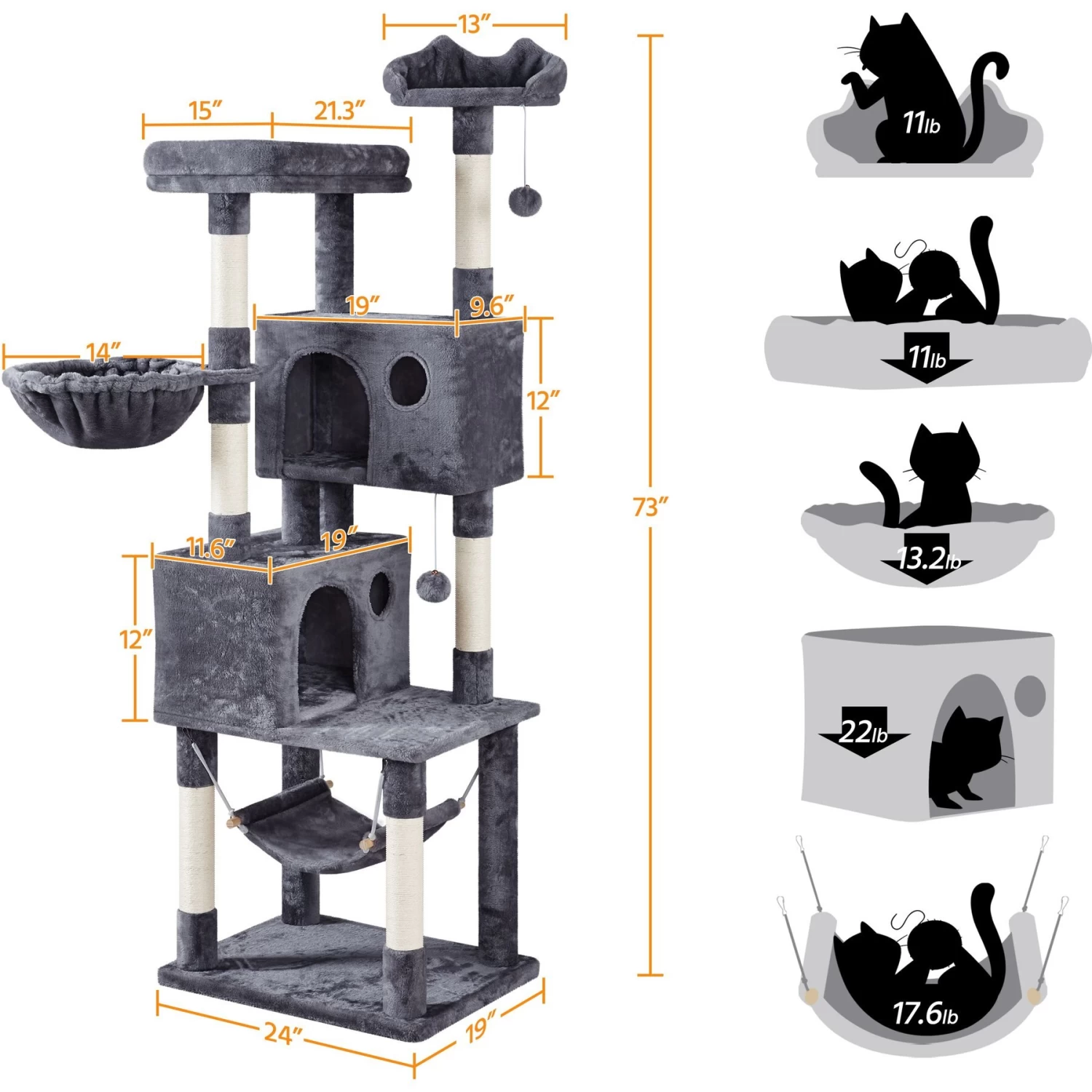 13″

15″

21.3″

19″

9.6″

14″

12″

73″

11.6″

19″

12″

24″

19″

11lb

11lb

13.2lb

22lb

17.6lb