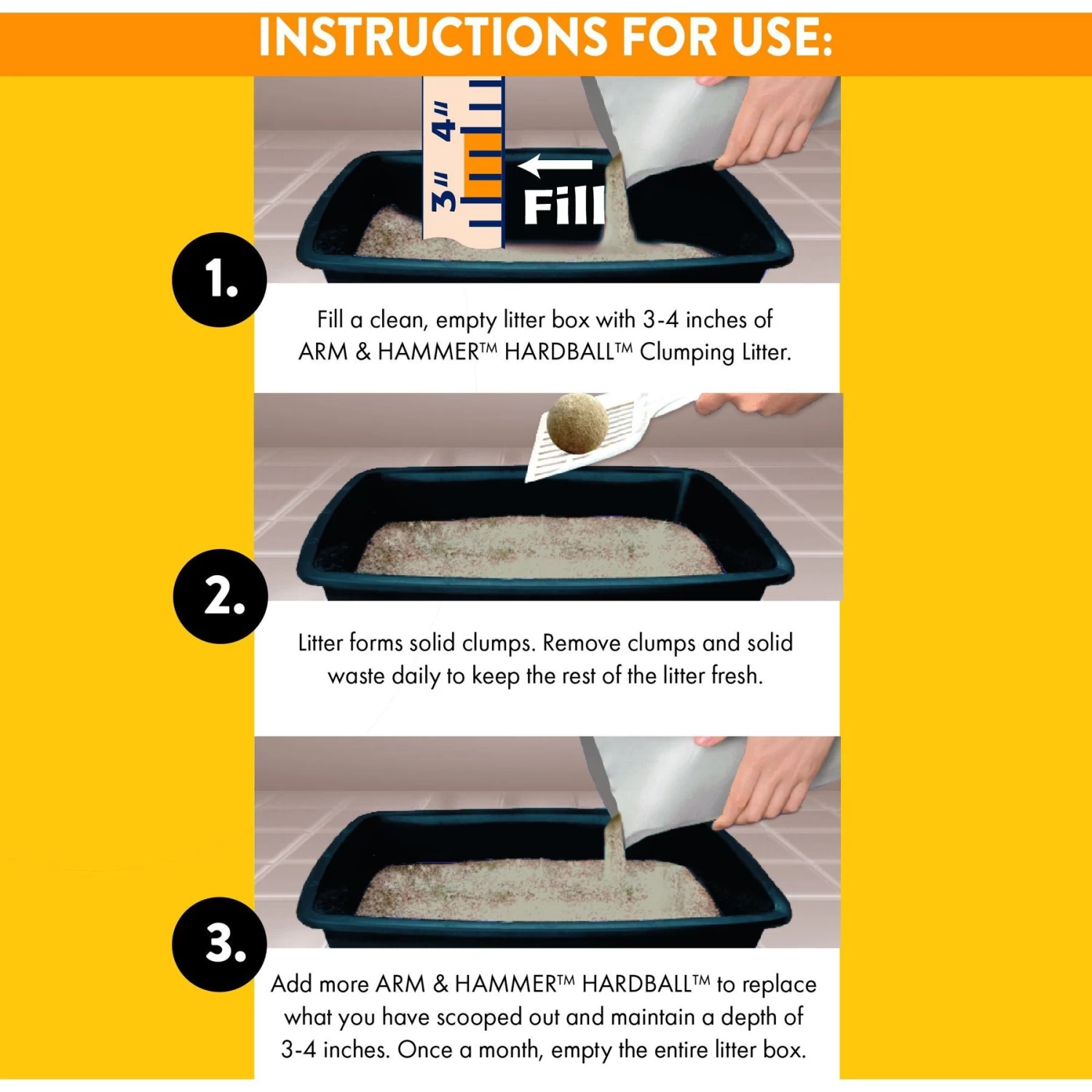 INSTRUCTIONS FOR USE:

3"
4"
Fill

1.

Fill a clean, empty litter box with 3-4 inches of ARM & HAMMER™ HARDBALL™ Clumping Litter.

2.

Litter forms solid clumps. Remove clumps and solid waste daily to keep the rest of the litter fresh.

3.

Add more ARM & HAMMER™ HARDBALL™ to replace what you have scooped out and maintain a depth of 3-4 inches. Once a month, empty the entire litter box.