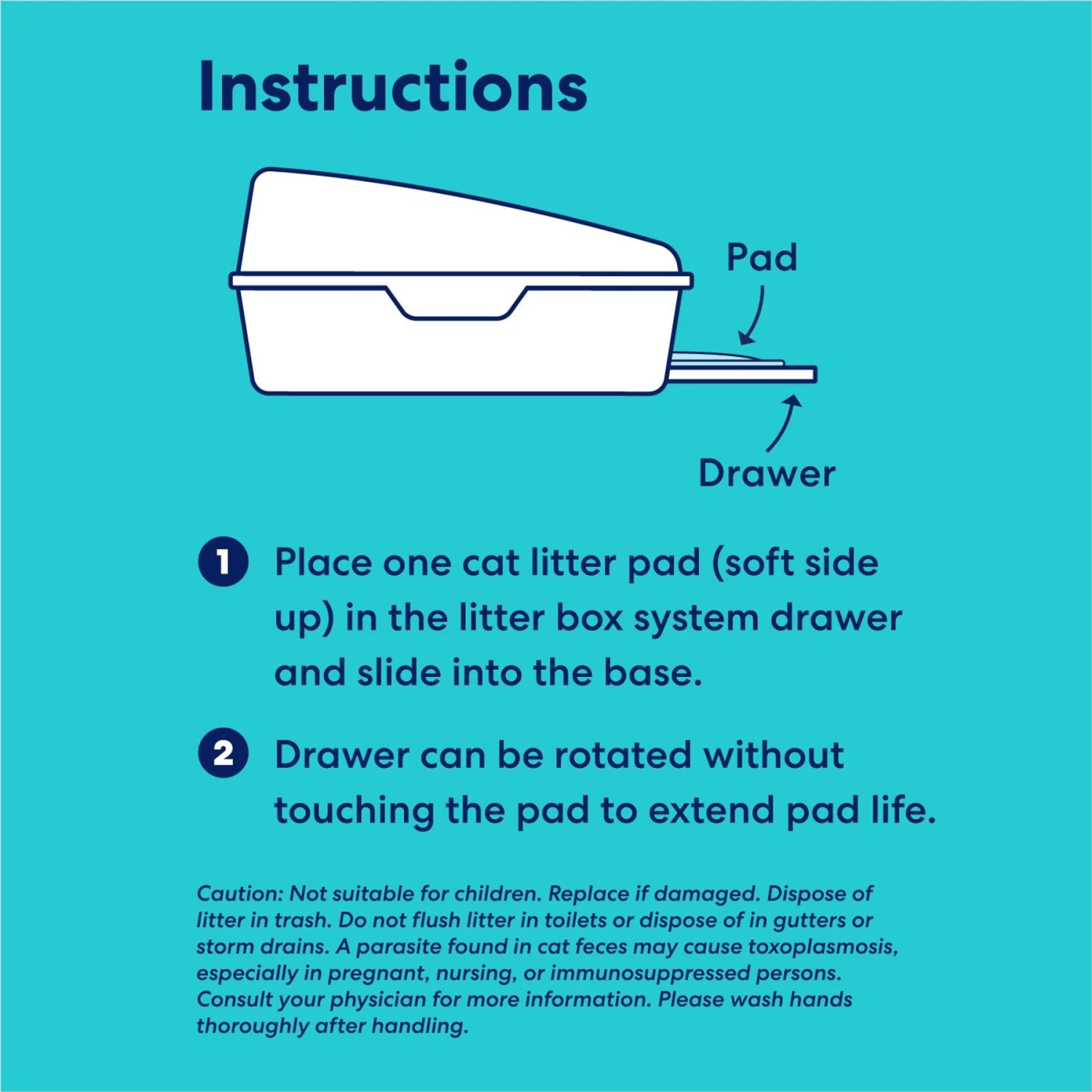 Instructions

Pad

Drawer

1 Place one cat litter pad (soft side up) in the litter box system drawer and slide into the base.

2 Drawer can be rotated without touching the pad to extend pad life.

Caution: Not suitable for children. Replace if damaged. Dispose of litter in trash. Do not flush litter in toilets or dispose of in gutters or storm drains. A parasite found in cat feces may cause toxoplasmosis, especially in pregnant, nursing, or immunosuppressed persons. Consult your physician for more information. Please wash hands thoroughly after handling.