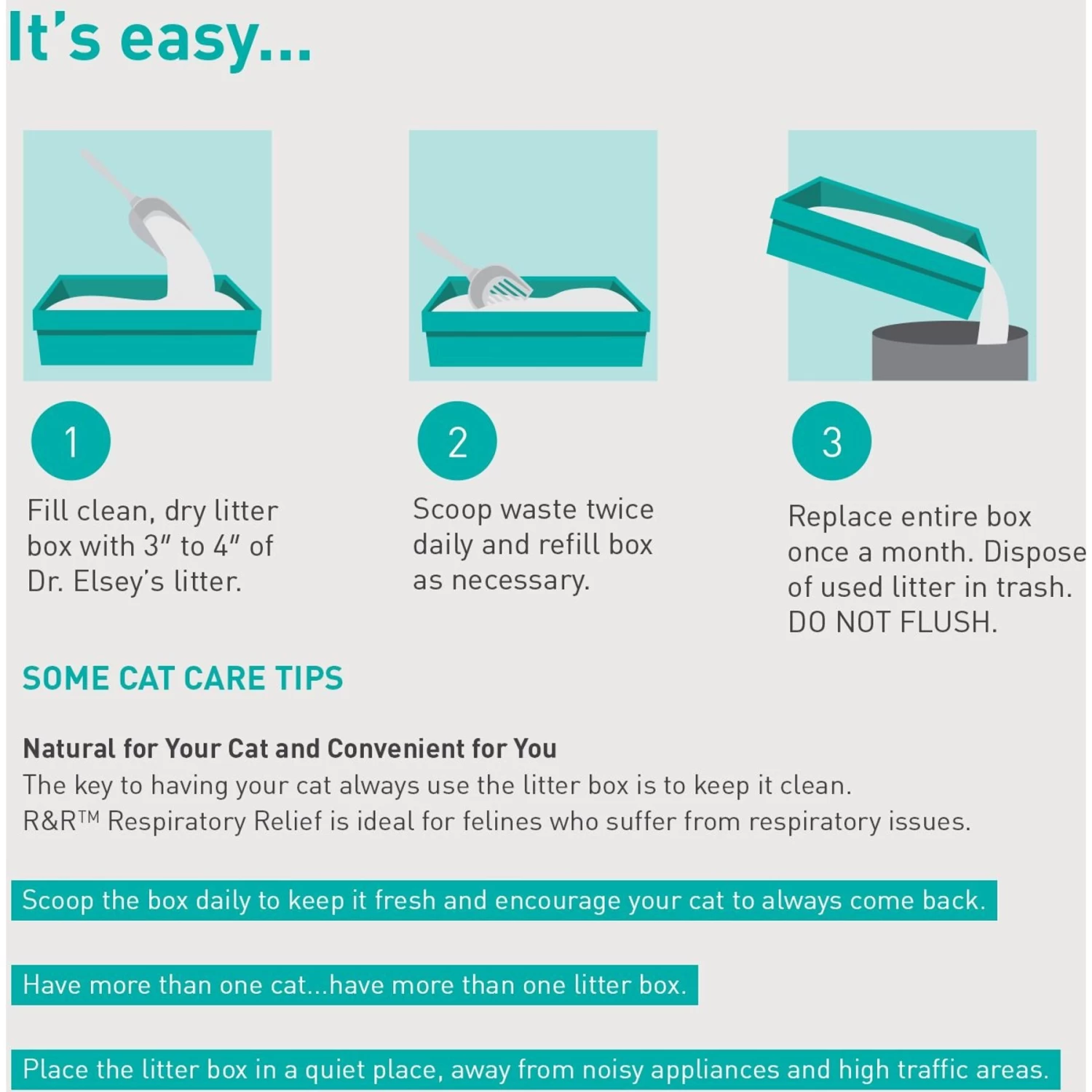 It's easy...

1

Fill clean, dry litter box with 3″ to 4″ of Dr. Elsey's litter.

2

Scoop waste twice daily and refill box as necessary.

3

Replace entire box once a month. Dispose of used litter in trash. DO NOT FLUSH.

SOME CAT CARE TIPS

Natural for Your Cat and Convenient for You
The key to having your cat always use the litter box is to keep it clean. R&R™ Respiratory Relief is ideal for felines who suffer from respiratory issues.

Scoop the box daily to keep it fresh and encourage your cat to always come back.

Have more than one cat...have more than one litter box.

Place the litter box in a quiet place, away from noisy appliances and high traffic areas.