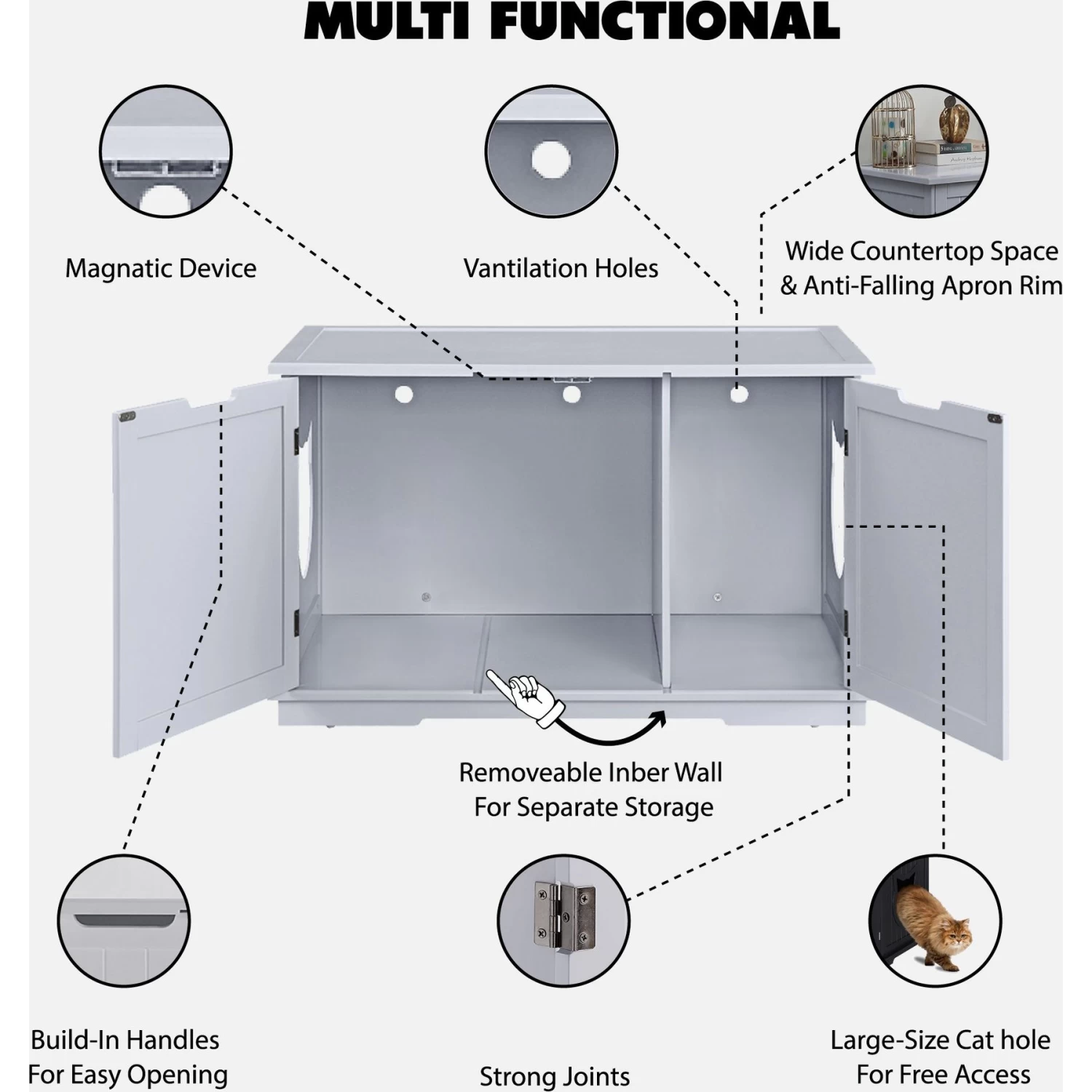 MULTI FUNCTIONAL

Magnatic Device

Vantilation Holes

Wide Countertop Space & Anti-Falling Apron Rim

Removeable Inber Wall For Separate Storage

Build-In Handles For Easy Opening

Strong Joints

Large-Size Cat hole For Free Access