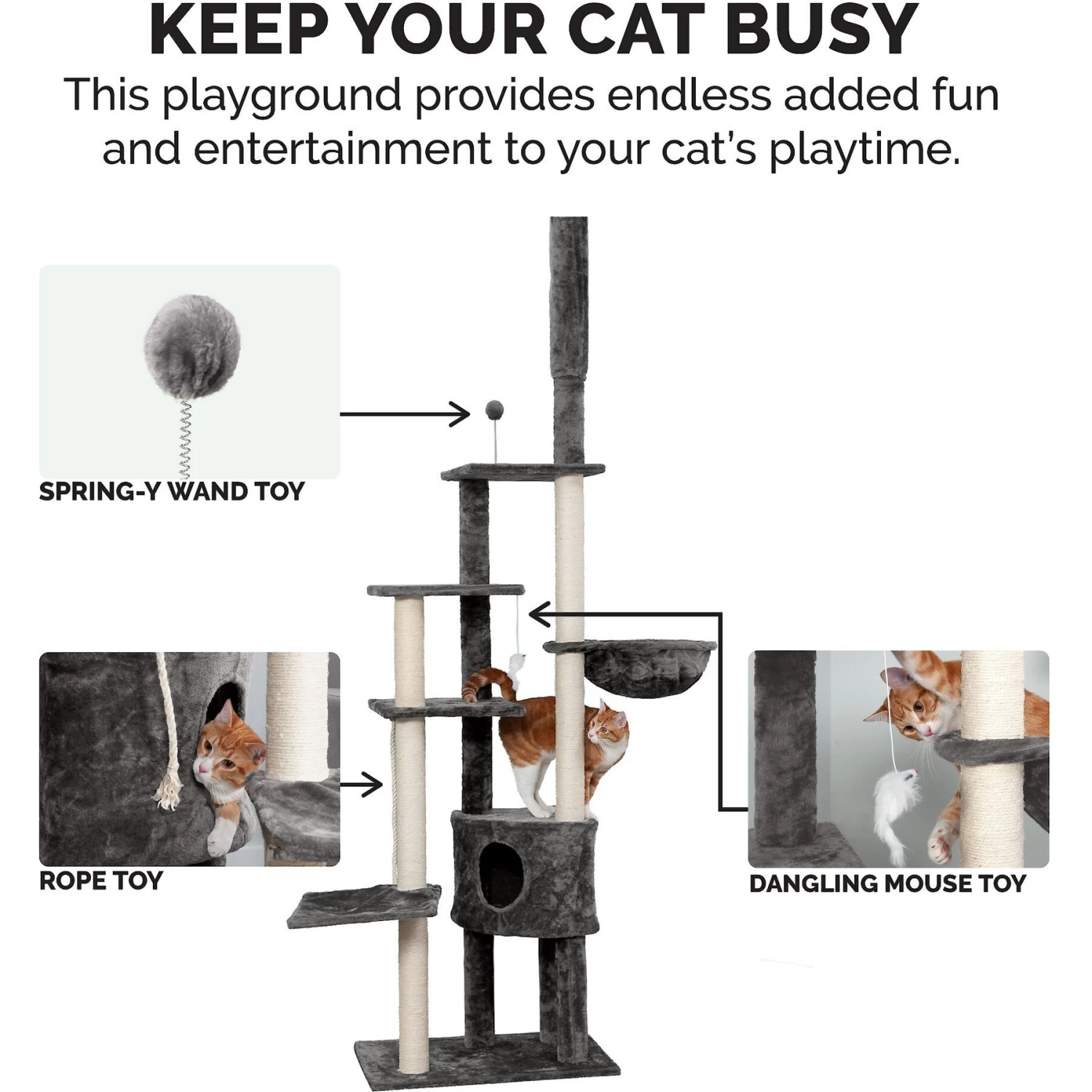 KEEP YOUR CAT BUSY

This playground provides endless added fun and entertainment to your cat's playtime.

SPRING-Y WAND TOY

ROPE TOY

DANGLING MOUSE TOY