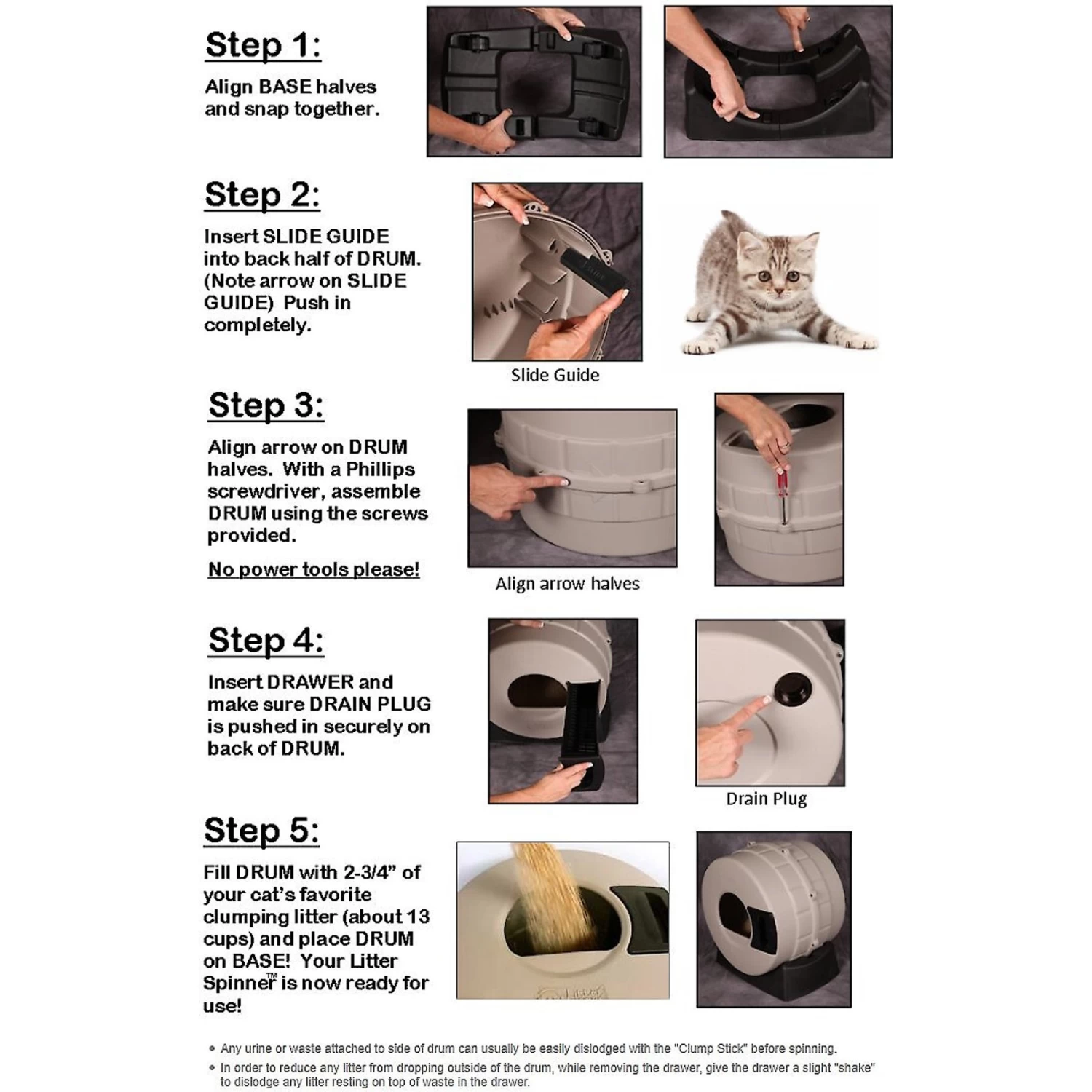 Step 1:

Align BASE halves and snap together.

Step 2:

Insert SLIDE GUIDE into back half of DRUM. (Note arrow on SLIDE GUIDE) Push in completely.

Slide Guide

Step 3:

Align arrow on DRUM halves. With a Phillips screwdriver, assemble DRUM using the screws provided.

No power tools please!

Align arrow halves

Step 4:

Insert DRAWER and make sure DRAIN PLUG is pushed in securely on back of DRUM.

Drain Plug

Step 5:

Fill DRUM with 2-3/4" of your cat's favorite clumping litter (about 13 cups) and place DRUM on BASE! Your Litter Spinner™ is now ready for use!

• Any urine or waste attached to side of drum can usually be easily dislodged with the "Clump Stick" before spinning.
• In order to reduce any litter from dropping outside of the drum, while removing the drawer, give the drawer a slight "shake" to dislodge any litter resting on top of waste in the drawer.