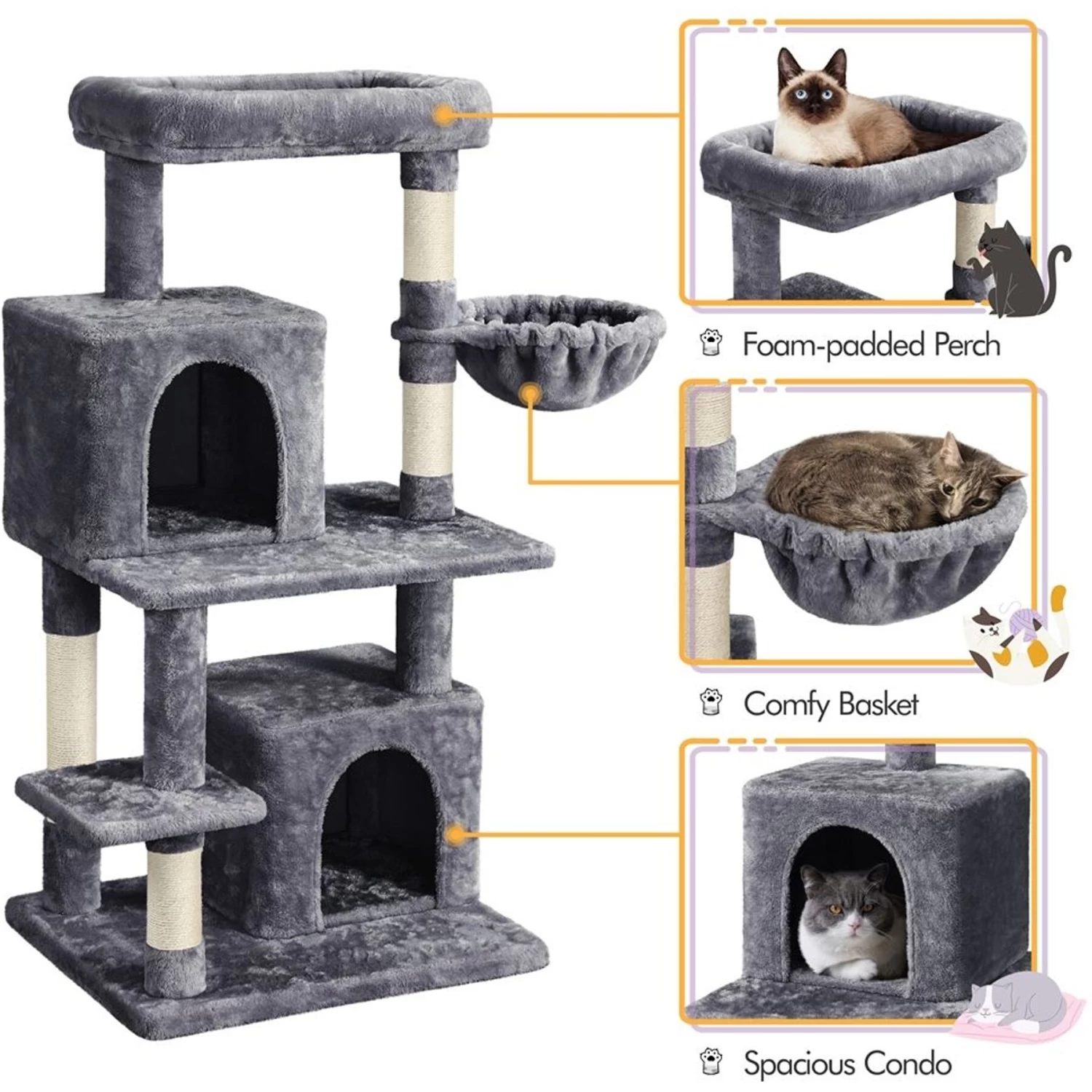 Foam-padded Perch

Comfy Basket

Spacious Condo